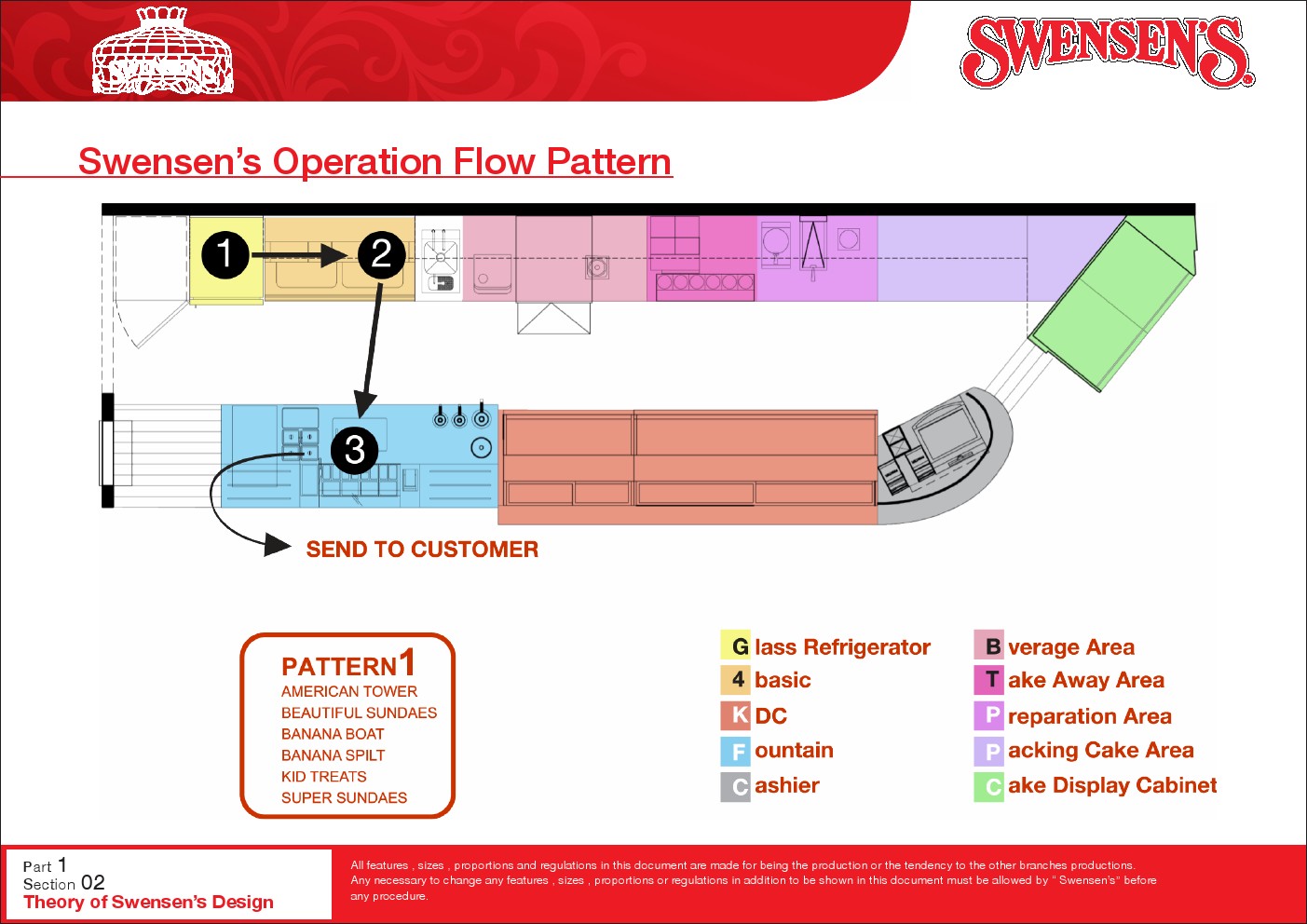 SWENSEN'S

SWENSEN'S

Swensen's Operation Flow Pattern

1

2

3

SEND TO CUSTOMER

PATTERN 1
AMERICAN TOWER
BEAUTIFUL SUNDAES
BANANA BOAT
BANANA SPILT
KID TREATS
SUPER SUNDAES

G lass Refrigerator
4 basic
K DC
F ountain
C ashier

B verage Area
T ake Away Area
P reparation Area
P acking Cake Area
C ake Display Cabinet

Part 1
Section 02
Theory of Swensen's Design

All features , sizes , proportions and regulations in this document are made for being the production or the tendency to the other branches productions. Any necessary to change any features , sizes , proportions or regulations in addition to be shown in this document must be allowed by " Swensen's" before any procedure.