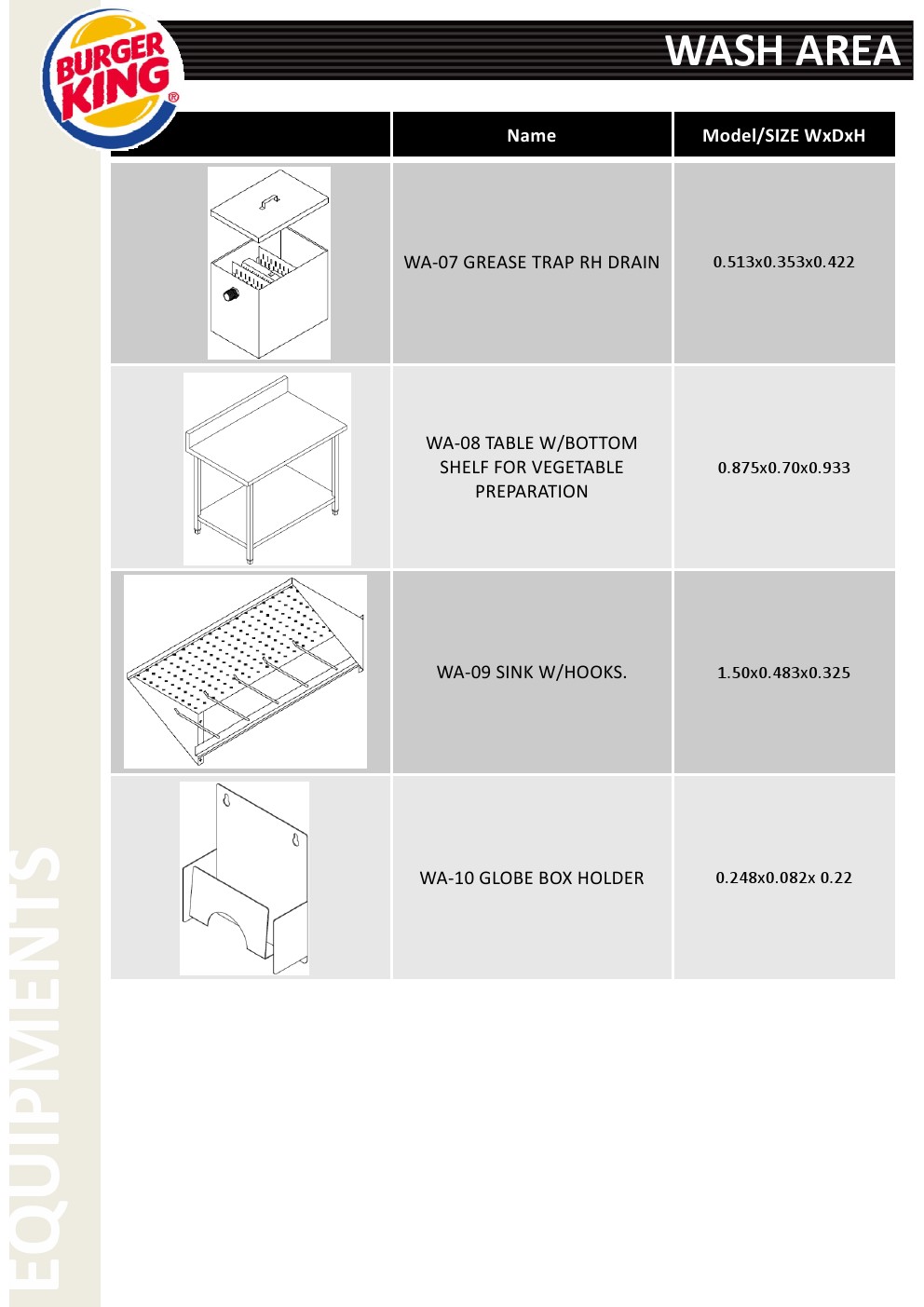 BURGER KING®

WASH AREA

| | Name | Model/SIZE WxDxH |
|---|---|---|
| | WA-07 GREASE TRAP RH DRAIN | 0.513x0.353x0.422 |
| | WA-08 TABLE W/BOTTOM SHELF FOR VEGETABLE PREPARATION | 0.875x0.70x0.933 |
| | WA-09 SINK W/HOOKS. | 1.50x0.483x0.325 |
| | WA-10 GLOBE BOX HOLDER | 0.248x0.082x 0.22 |

EQUIPMENTS